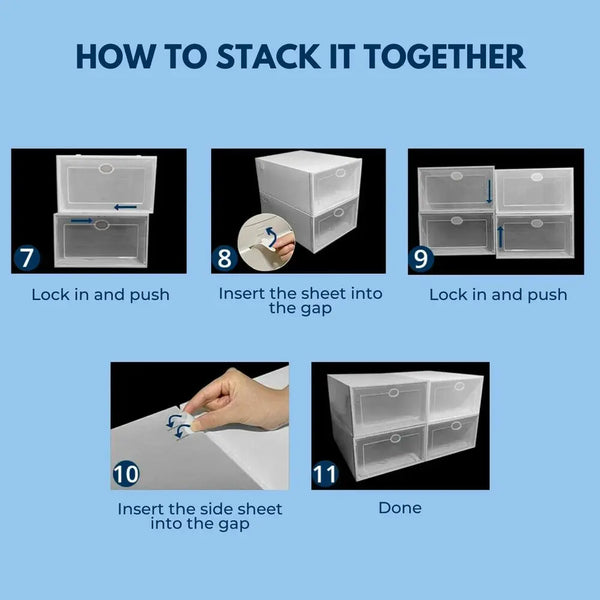 HOW TO STACK IT TOGETHER

7

Lock in and push

8

Insert the sheet into the gap

9

Lock in and push

10

Insert the side sheet into the gap

11

Done