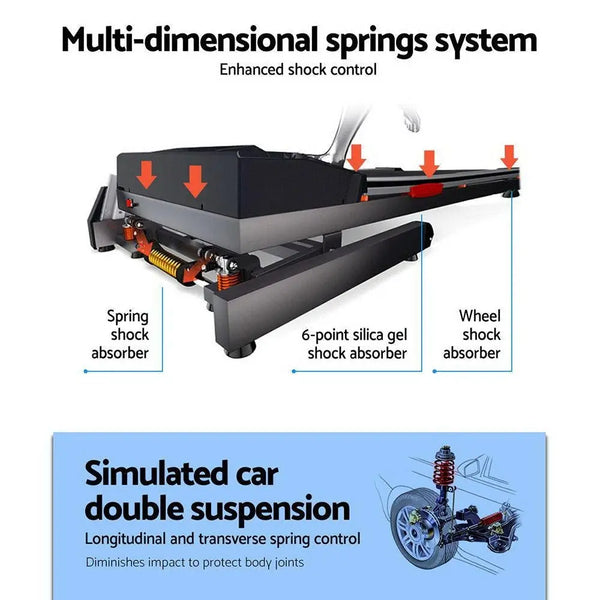 Multi-dimensional springs system
Enhanced shock control

Spring shock absorber

6-point silica gel shock absorber

Wheel shock absorber

Simulated car double suspension
Longitudinal and transverse spring control
Diminishes impact to protect body joints