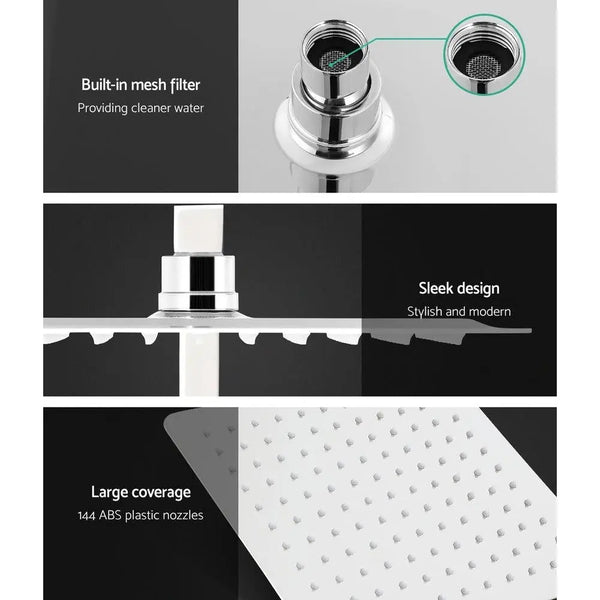 Built-in mesh filter
Providing cleaner water

Sleek design
Stylish and modern

Large coverage
144 ABS plastic nozzles