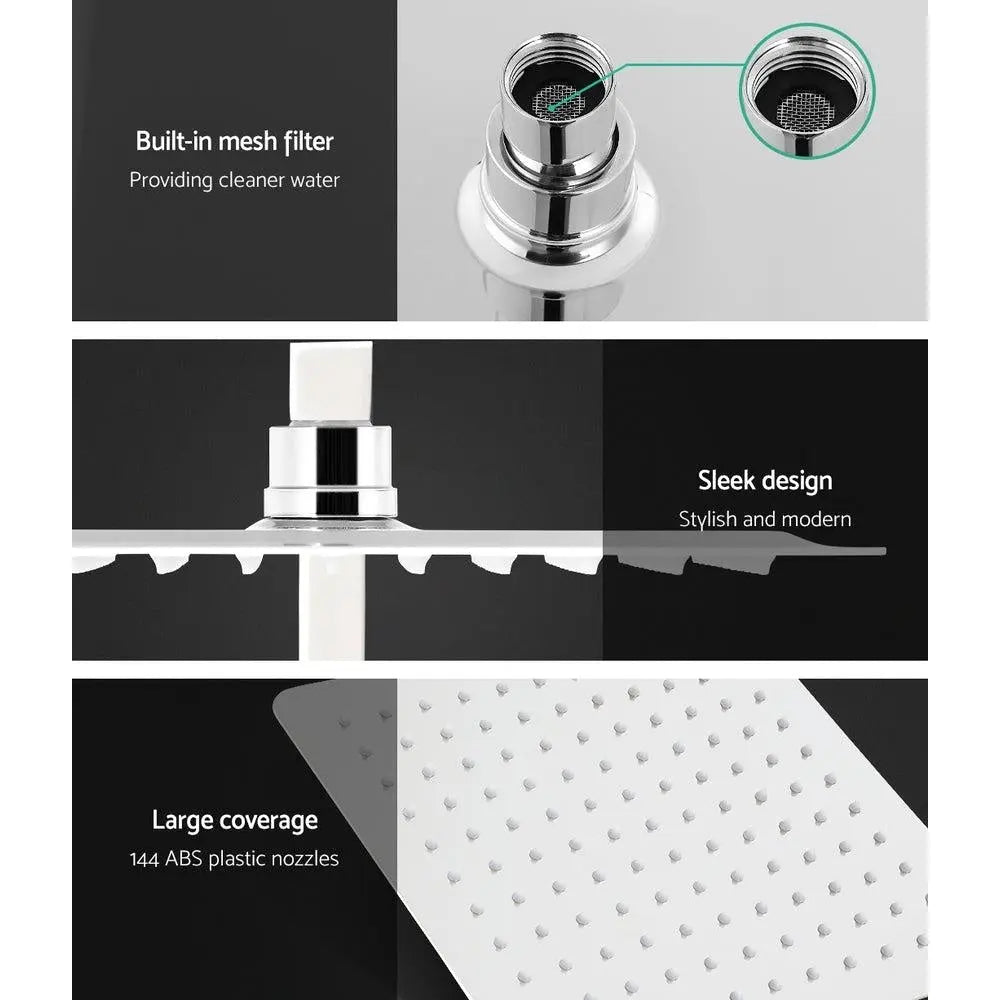 Built-in mesh filter
Providing cleaner water

Sleek design
Stylish and modern

Large coverage
144 ABS plastic nozzles