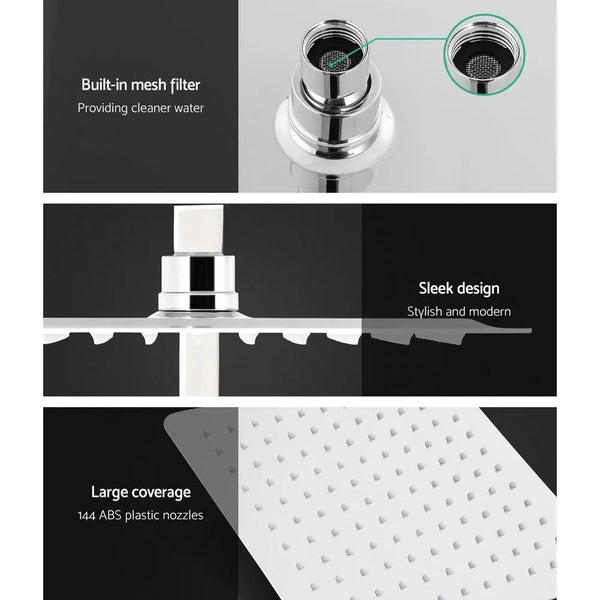 Built-in mesh filter
Providing cleaner water

Sleek design
Stylish and modern

Large coverage
144 ABS plastic nozzles