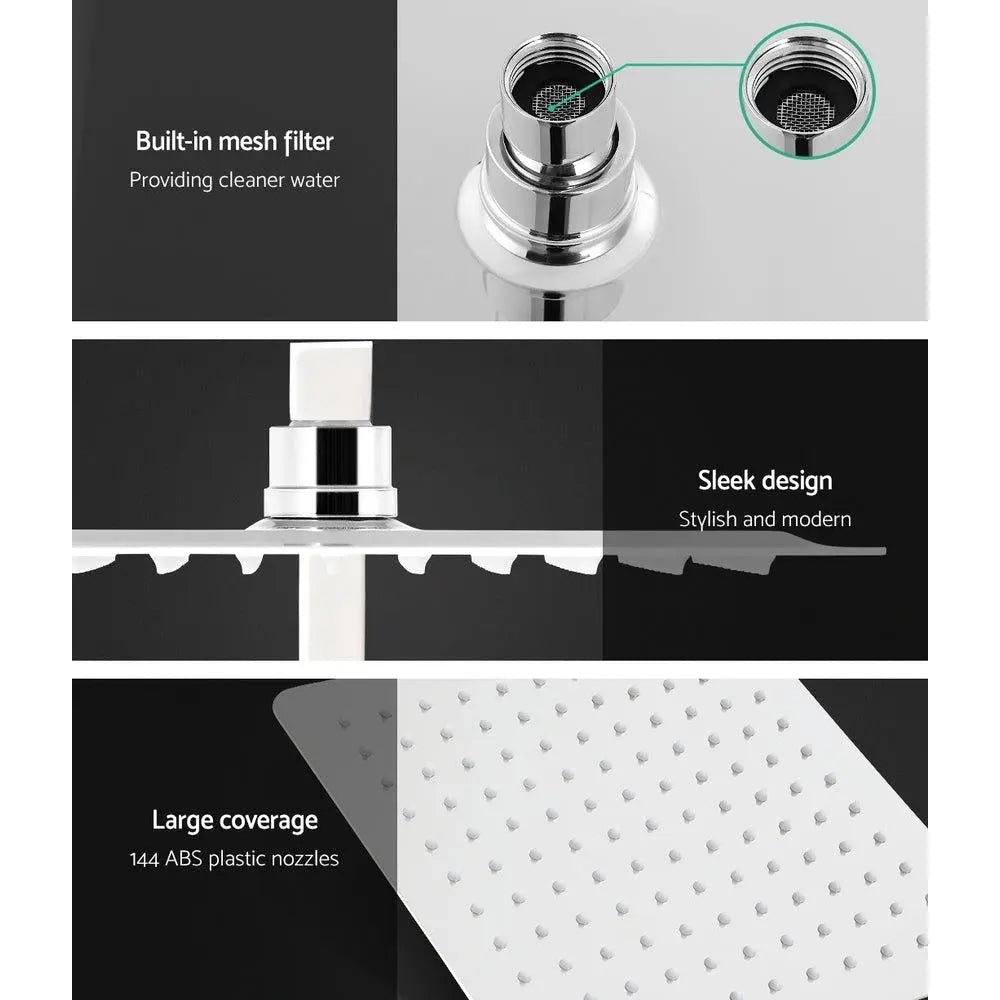 Built-in mesh filter
Providing cleaner water

Sleek design
Stylish and modern

Large coverage
144 ABS plastic nozzles