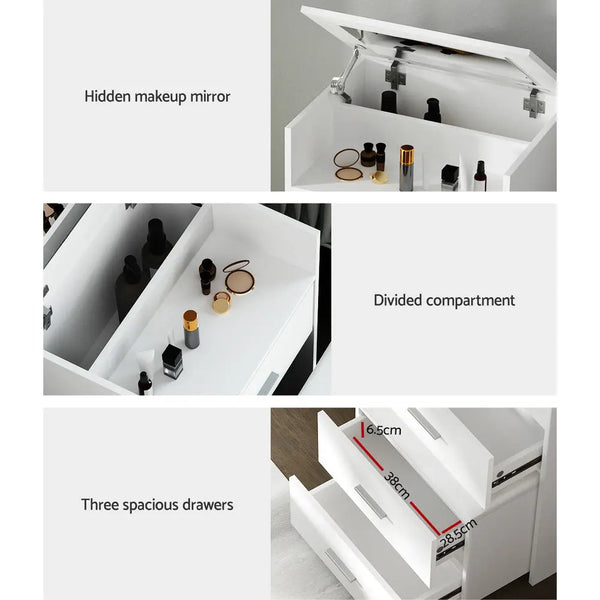 Hidden makeup mirror

Divided compartment

Three spacious drawers

6.5cm

38cm

28.5cm