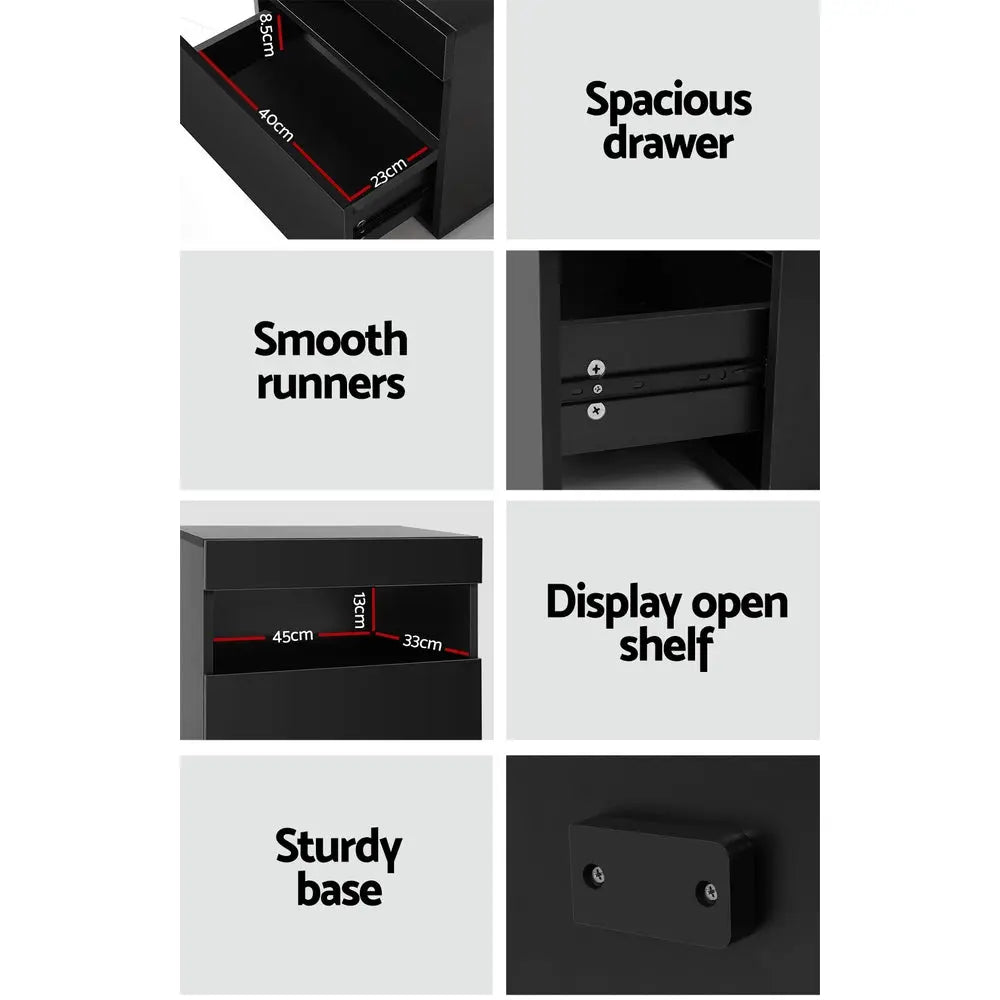 8.5cm
40cm
23cm

Spacious drawer

Smooth runners

13cm
45cm
33cm

Display open shelf

Sturdy base