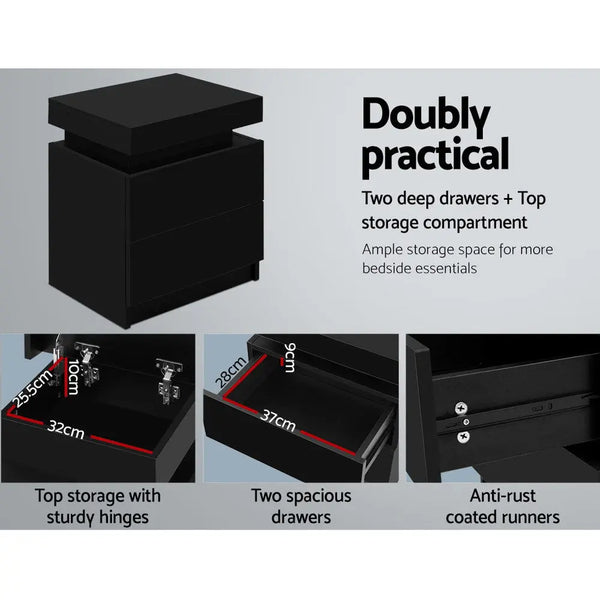 Doubly practical

Two deep drawers + Top storage compartment

Ample storage space for more bedside essentials

25.5cm
10cm
32cm

Top storage with sturdy hinges

28cm
9cm
37cm

Two spacious drawers

Anti-rust coated runners