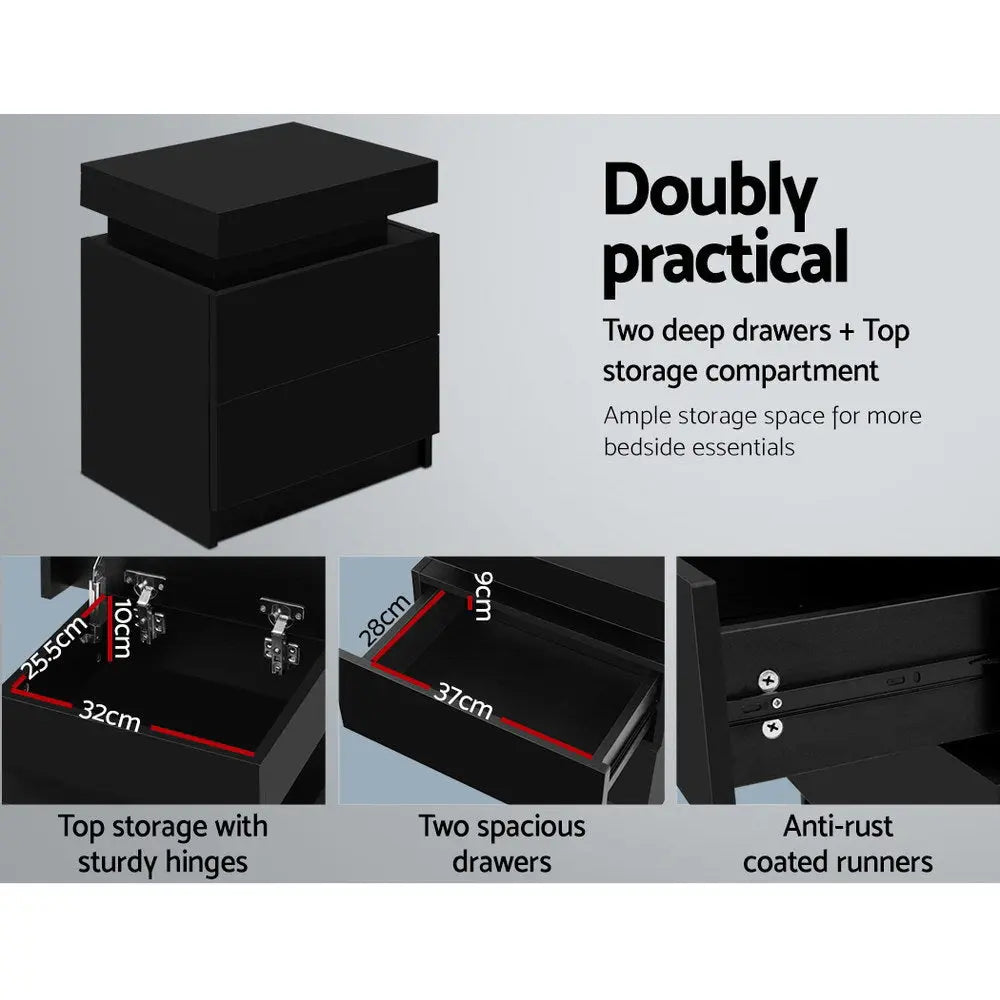 Doubly practical

Two deep drawers + Top storage compartment

Ample storage space for more bedside essentials

25.5cm
10cm
32cm

Top storage with sturdy hinges

28cm
9cm
37cm

Two spacious drawers

Anti-rust coated runners