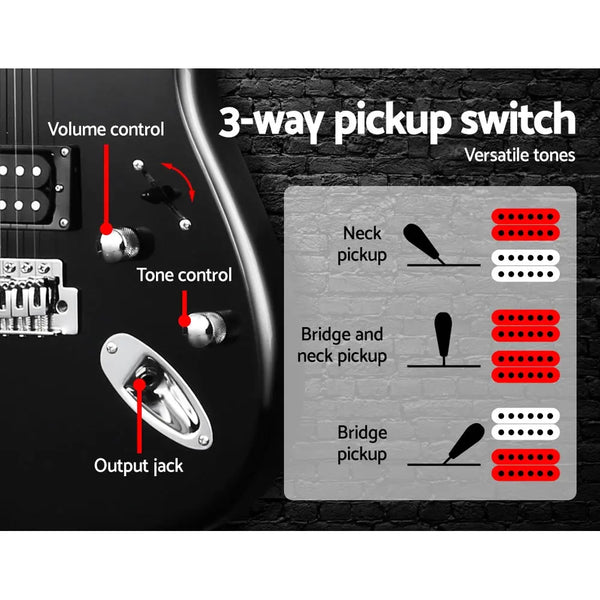 3-way pickup switch
Versatile tones

Volume control

Tone control

Output jack

Neck pickup

Bridge and neck pickup

Bridge pickup