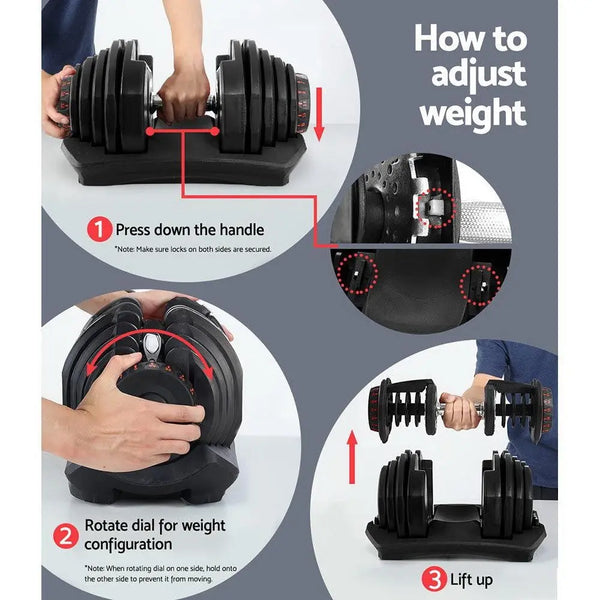 How to adjust weight

1 Press down the handle

*Note: Make sure locks on both sides are secured.

2 Rotate dial for weight configuration

*Note: When rotating dial on one side, hold onto the other side to prevent it from moving.

3 Lift up